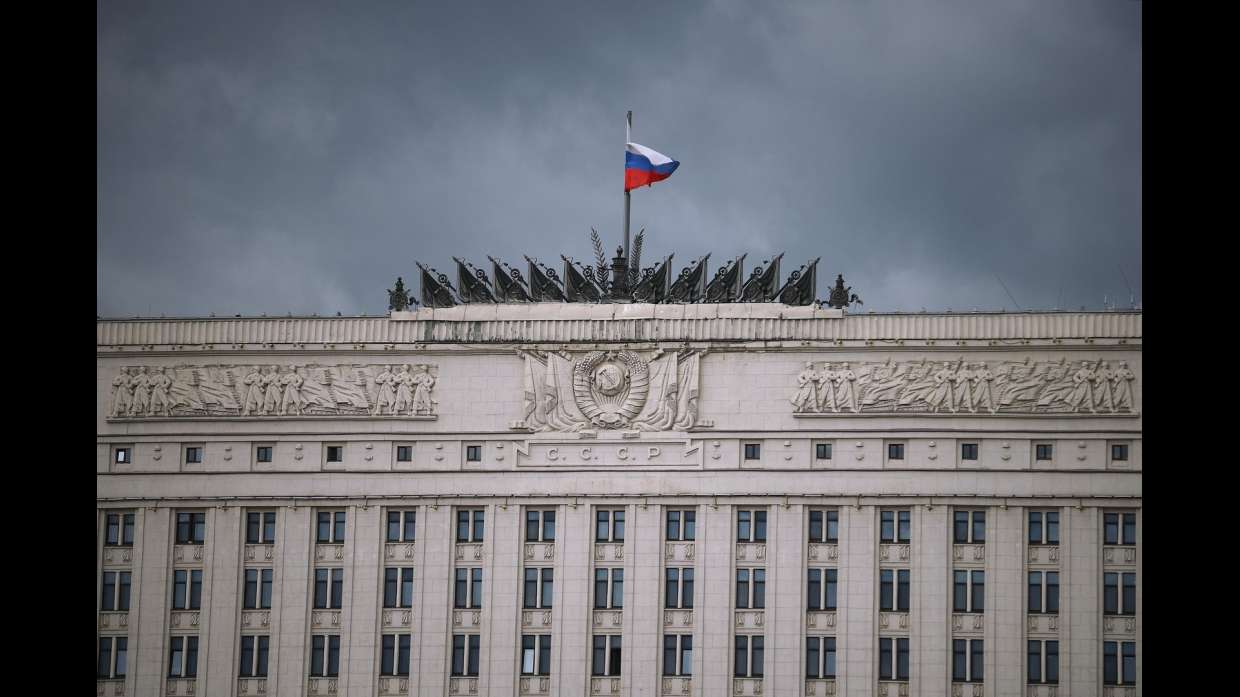 С. С. С. Р.