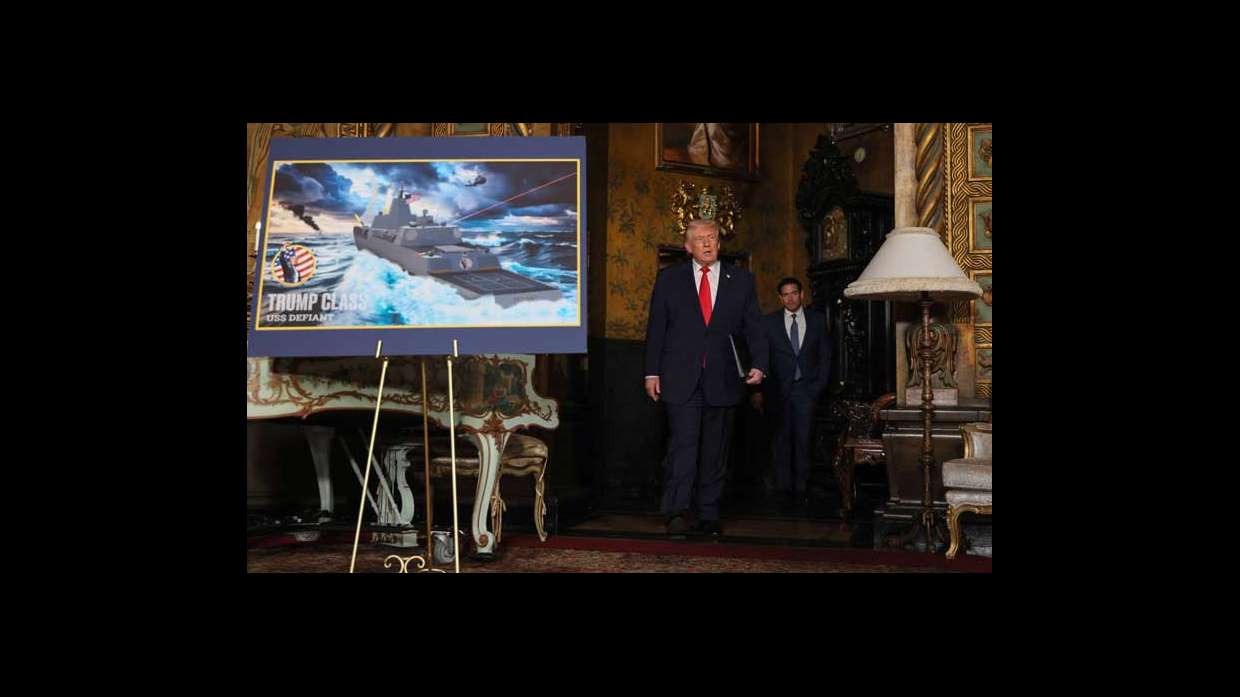 TRUMP CLASS
USS DEFIANT