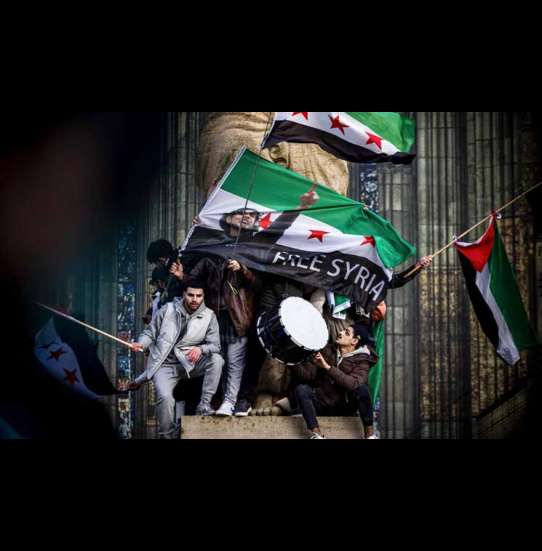 FREE SYRIA